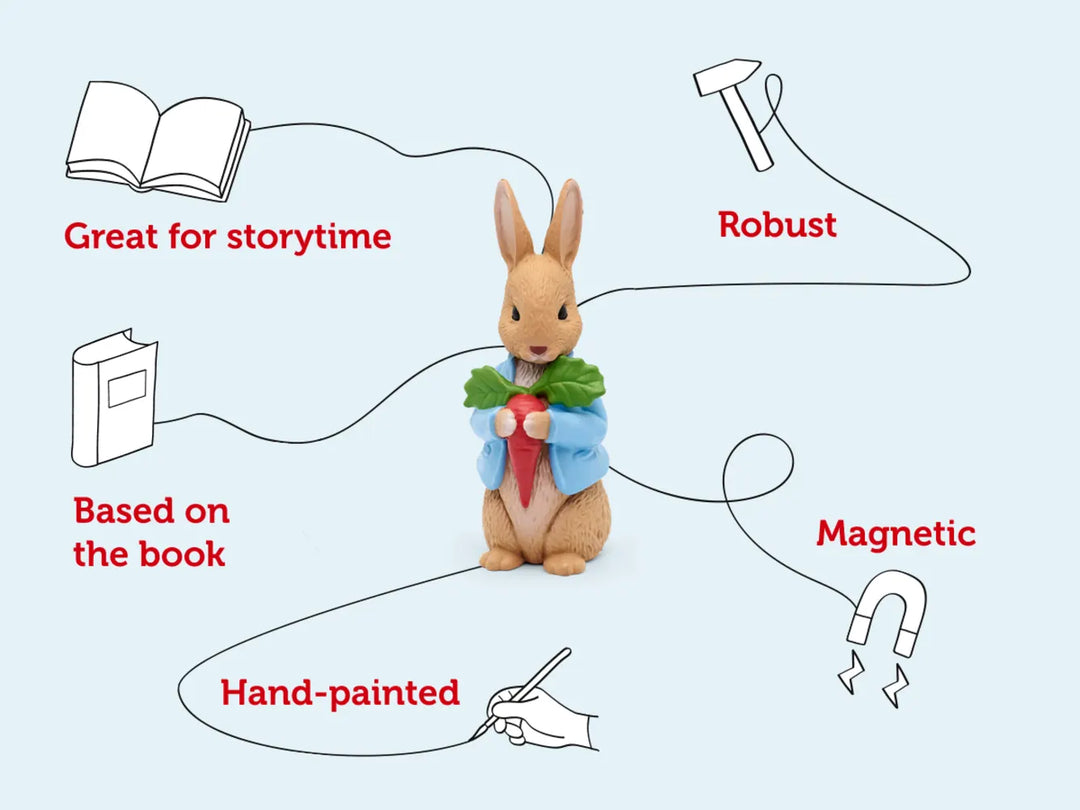 Great for storytime

Robust

Based on the book

Magnetic

Hand-painted